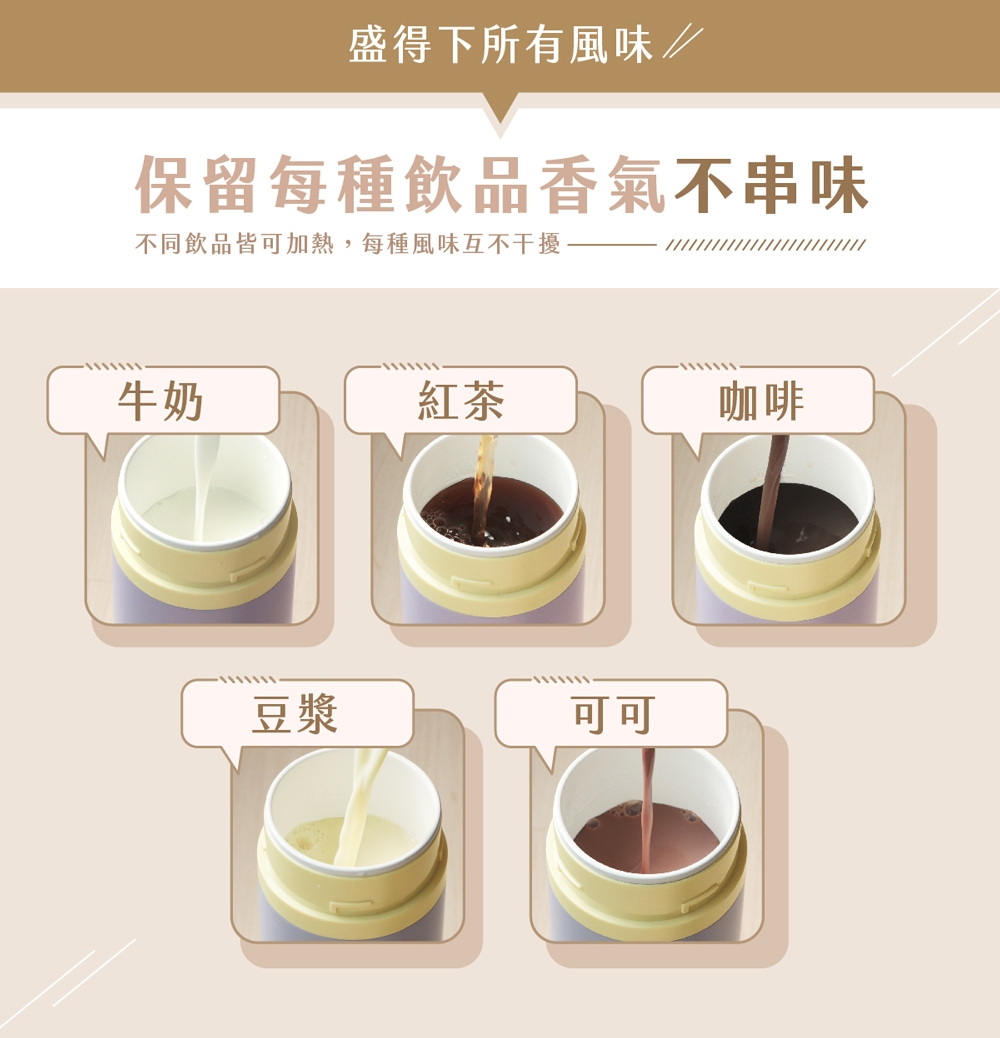 盛得下所有風味

保留每種飲品香氣不串味

不同飲品皆可加熱，每種風味互不干擾

牛奶

紅茶

咖啡

豆漿

可可