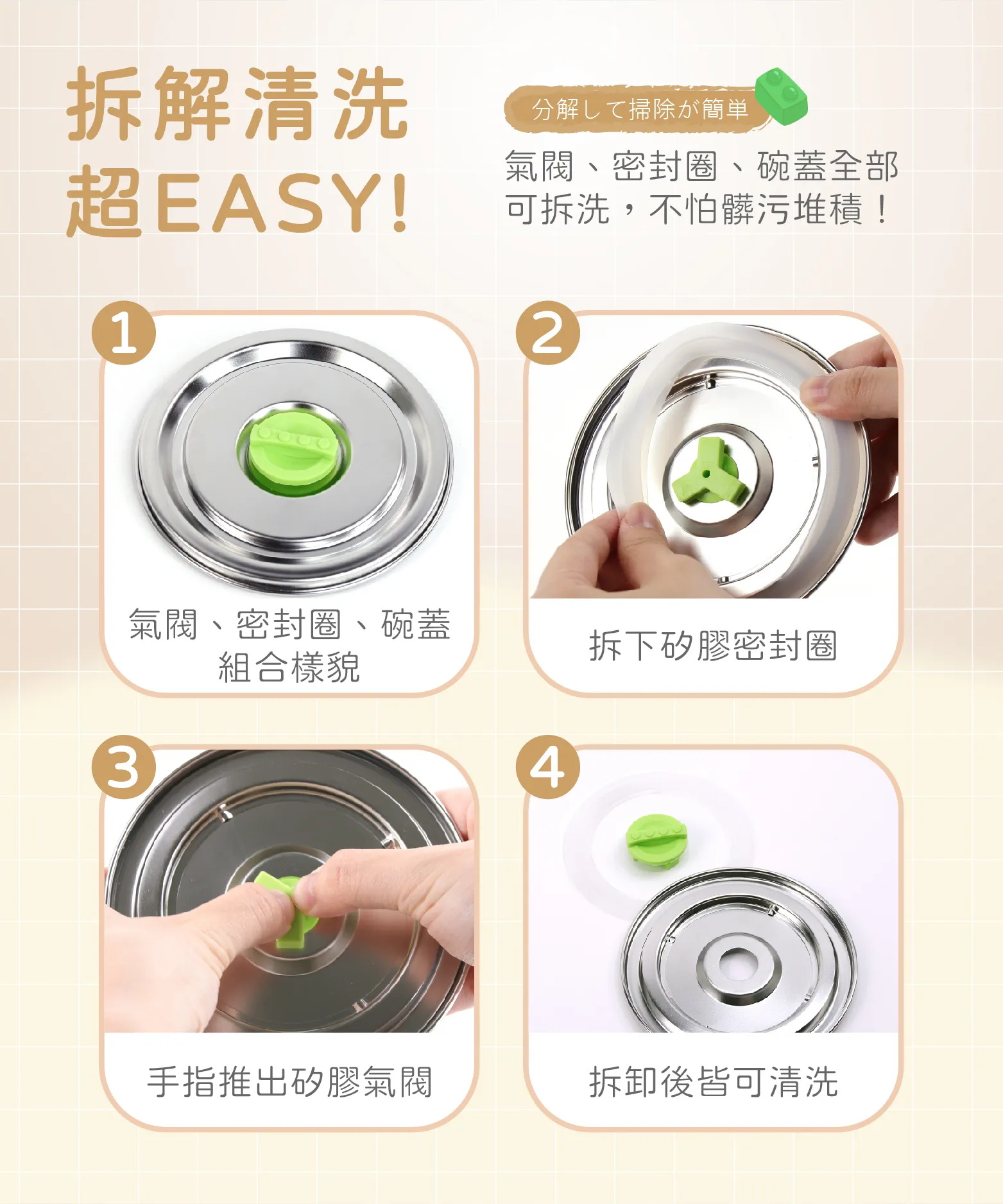 拆解清洗
超EASY!

分解して掃除が簡単

氣閥、密封圈、碗蓋全部可拆洗，不怕髒污堆積！

1
氣閥、密封圈、碗蓋組合樣貌

2
拆下矽膠密封圈

3
手指推出矽膠氣閥

4
拆卸後皆可清洗