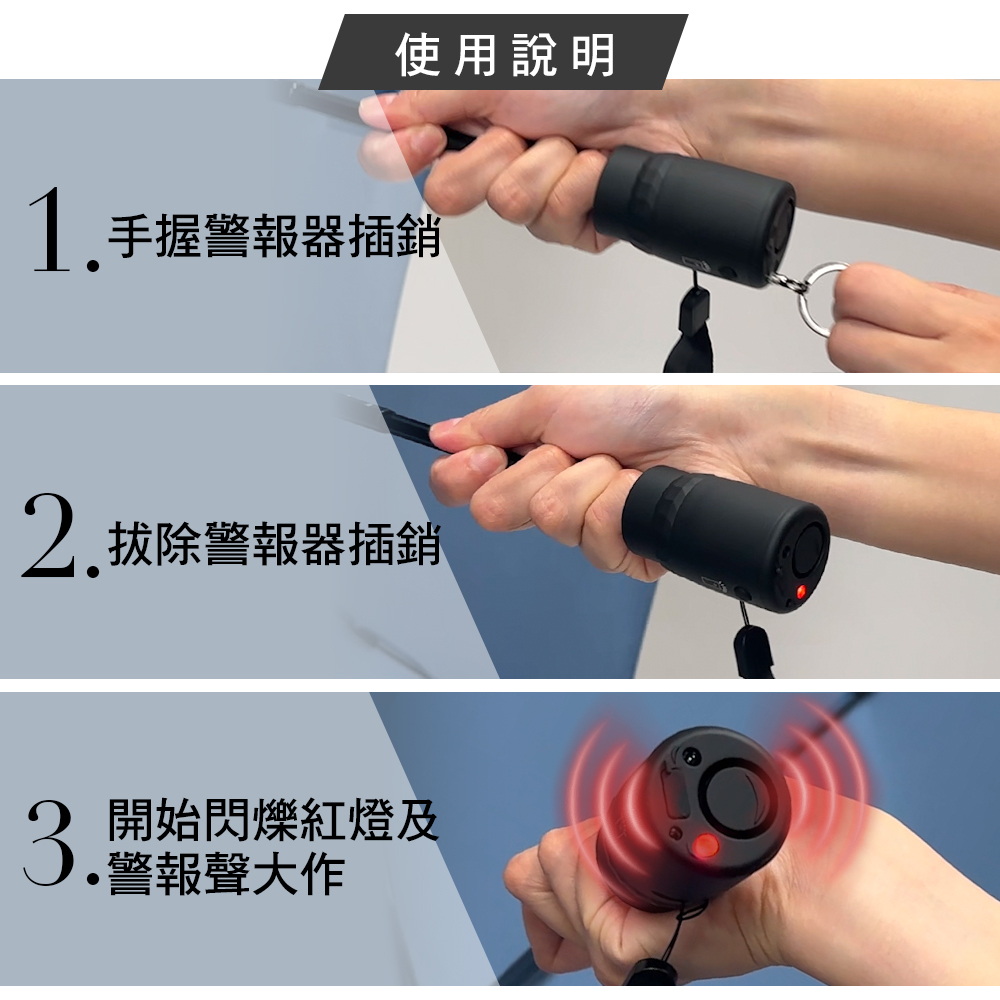 使用說明

1. 手握警報器插銷

2. 拔除警報器插銷

3. 開始閃爍紅燈及警報聲大作