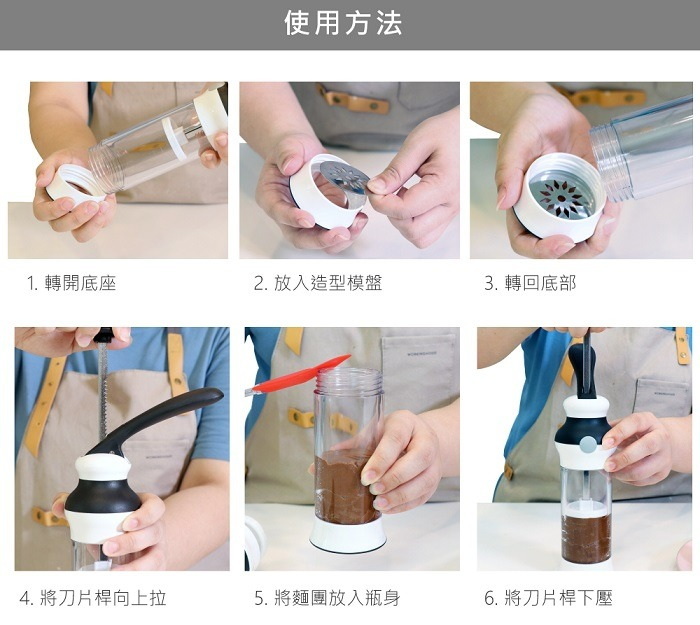 使用方法

1. 轉開底座

2. 放入造型模盤

3. 轉回底部

4. 將刀片桿向上拉

5. 將麵團放入瓶身

6. 將刀片桿下壓